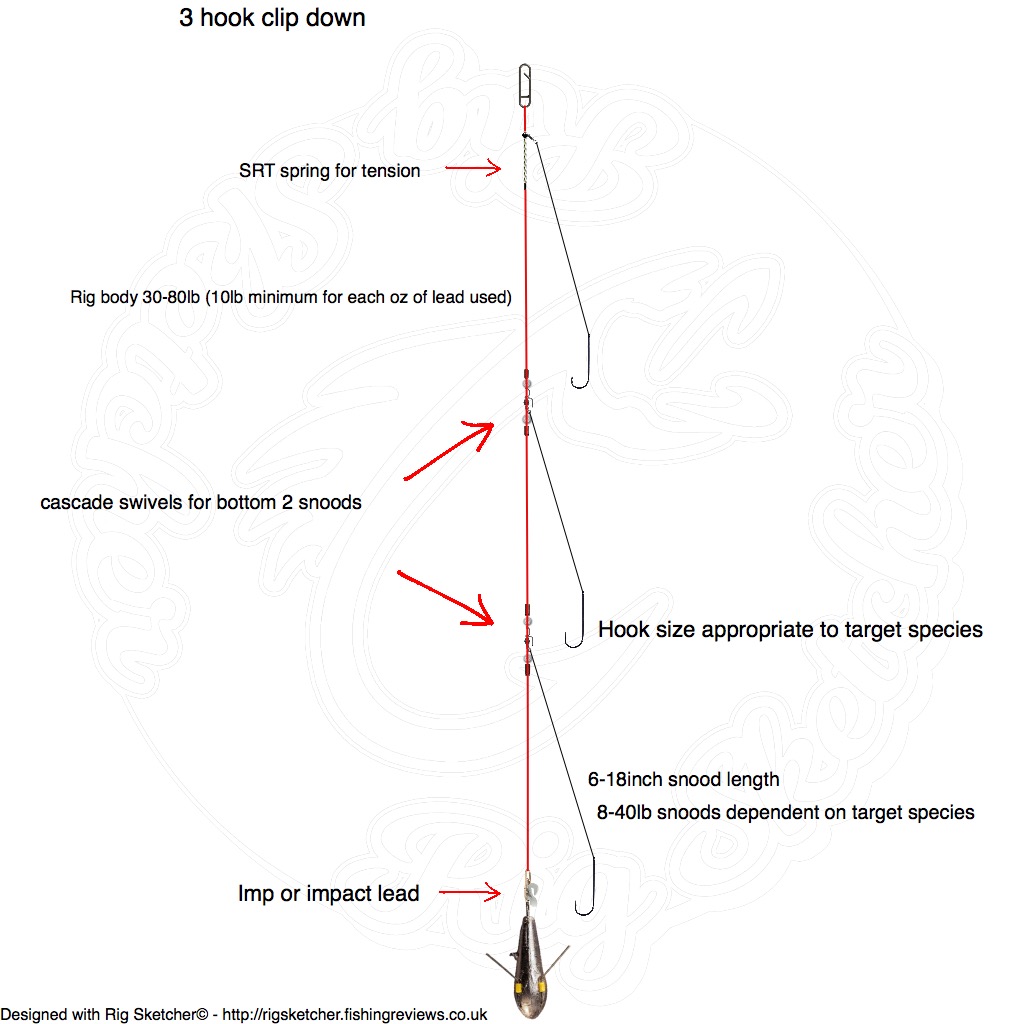 3 hook clip down

SRT spring for tension

Rig body 30-80lb (10lb minimum for each oz of lead used)

cascade swivels for bottom 2 snoods

Hook size appropriate to target species

6-18inch snood length

8-40lb snoods dependent on target species

Imp or impact lead

Designed with Rig Sketcher© - http://rigsketcher.fishingreviews.co.uk